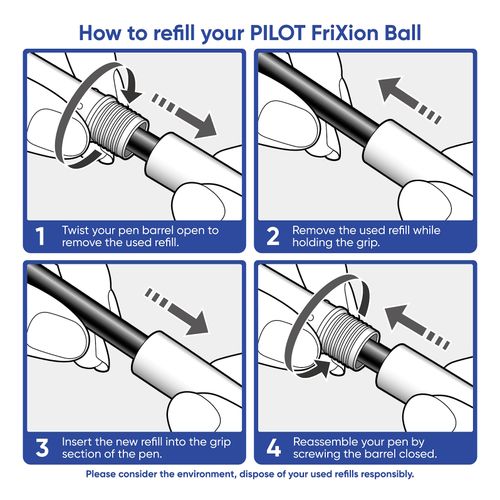 How to refill your PILOT FriXion Ball

1 Twist your pen barrel open to remove the used refill.

2 Remove the used refill while holding the grip.

3 Insert the new refill into the grip section of the pen.

4 Reassemble your pen by screwing the barrel closed.

Please consider the environment, dispose of your used refills responsibly.