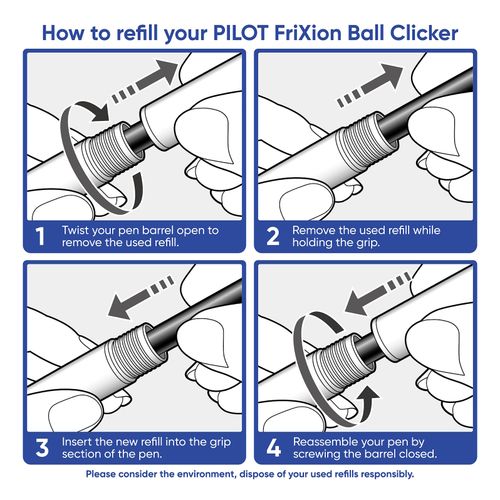 How to refill your PILOT FriXion Ball Clicker

1 Twist your pen barrel open to remove the used refill.

2 Remove the used refill while holding the grip.

3 Insert the new refill into the grip section of the pen.

4 Reassemble your pen by screwing the barrel closed.

Please consider the environment, dispose of your used refills responsibly.